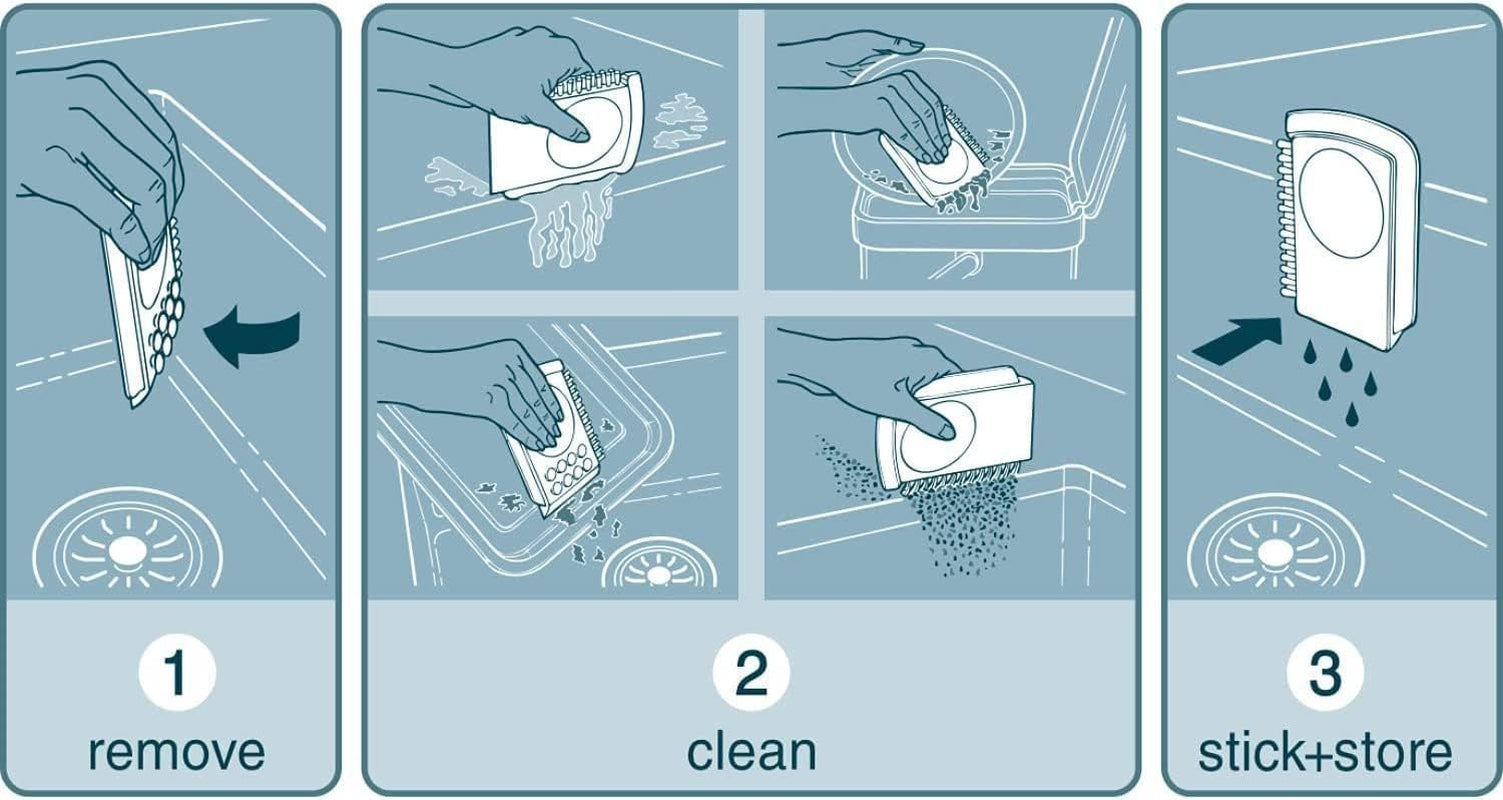 1
remove

2
clean

3
stick+store