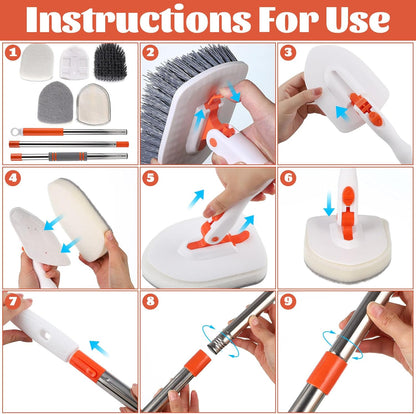 Instructions For Use

1

2

3

4

5

6

7

8

9